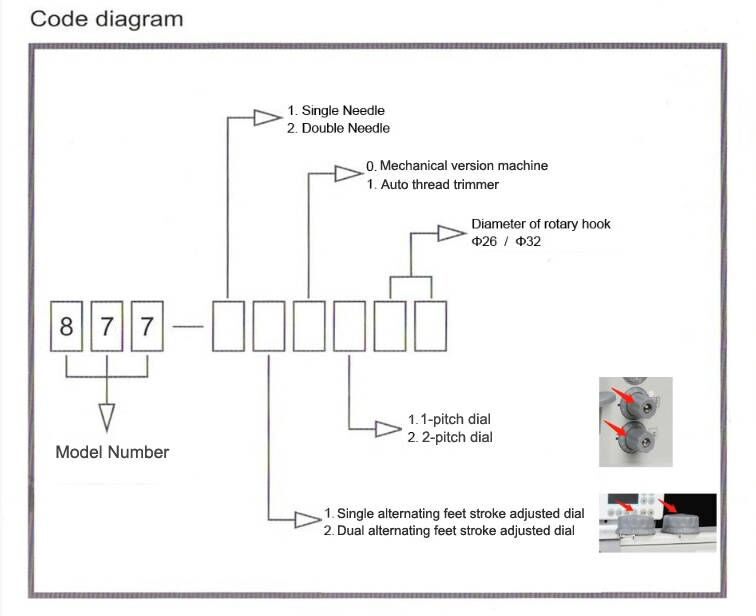 Code diagram

1. Single Needle
2. Double Needle

0. Mechanical version machine
1. Auto thread trimmer

Diameter of rotary hook
Φ26 / Φ32

8 7 7 —

Model Number

1. 1-pitch dial
2. 2-pitch dial

1. Single alternating feet stroke adjusted dial
2. Dual alternating feet stroke adjusted dial